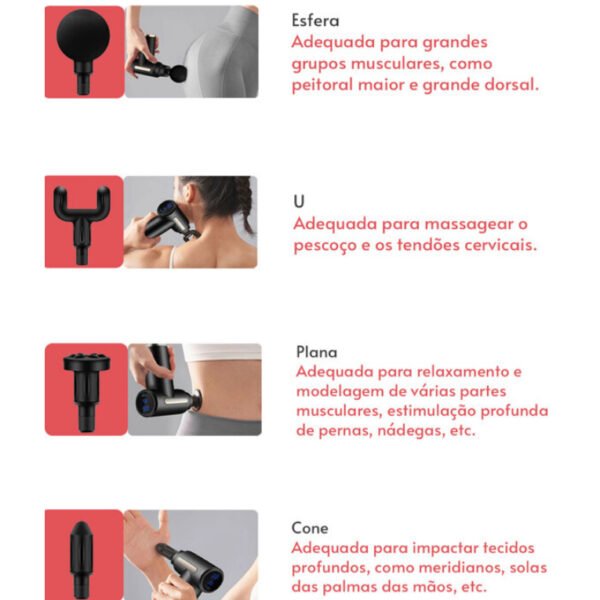 Esfera
Adequada para grandes grupos musculares, como peitoral maior e grande dorsal.

U
Adequada para massagear o pescoço e os tendões cervicais.

Plana
Adequada para relaxamento e modelagem de várias partes musculares, estimulação profunda de pernas, nádegas, etc.

Cone
Adequada para impactar tecidos profundos, como meridianos, solas das palmas das mãos, etc.